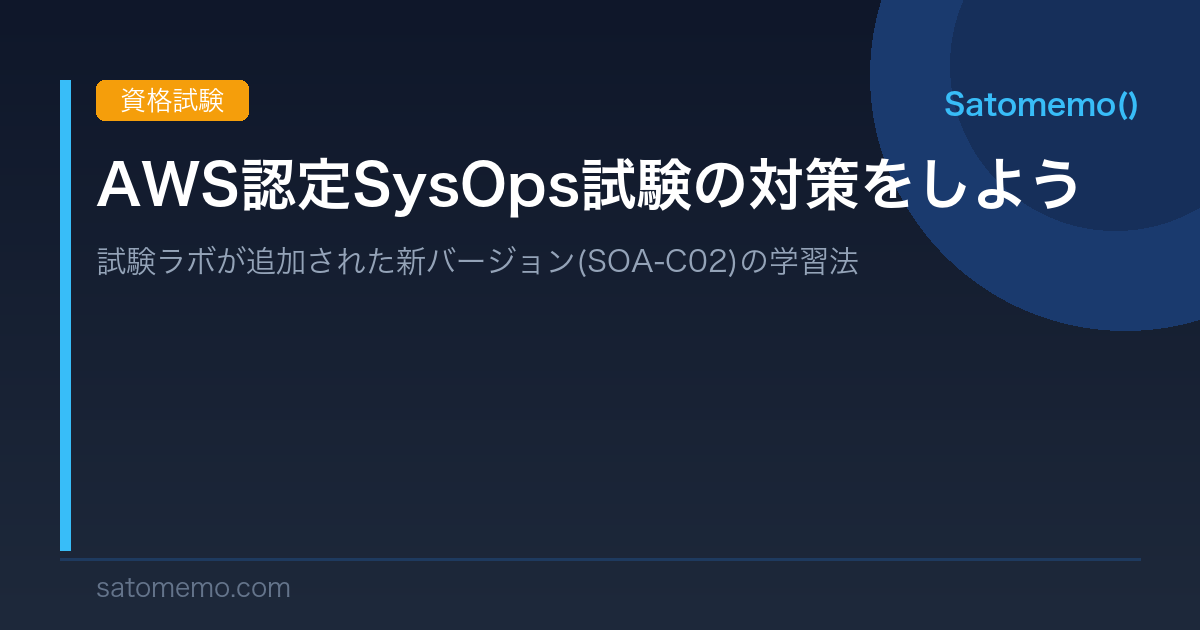 資格試験

Satomemo()

AWS認定SysOps試験の対策をしよう

試験ラボが追加された新バージョン(SOA-C02)の学習法

satomemo.com